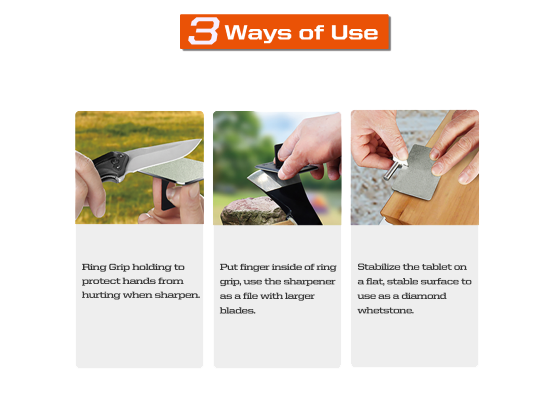 3 Ways of Use

Ring Grip holding to protect hands from hurting when sharpen.

Put finger inside of ring grip, use the sharpener as a file with larger blades.

Stabilize the tablet on a flat, stable surface to use as a diamond whetstone.